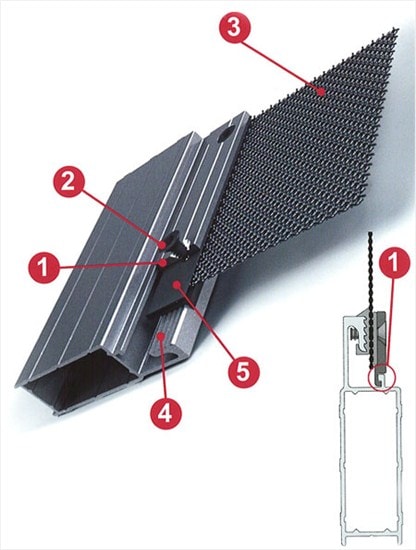 3
2
1
5
4
1